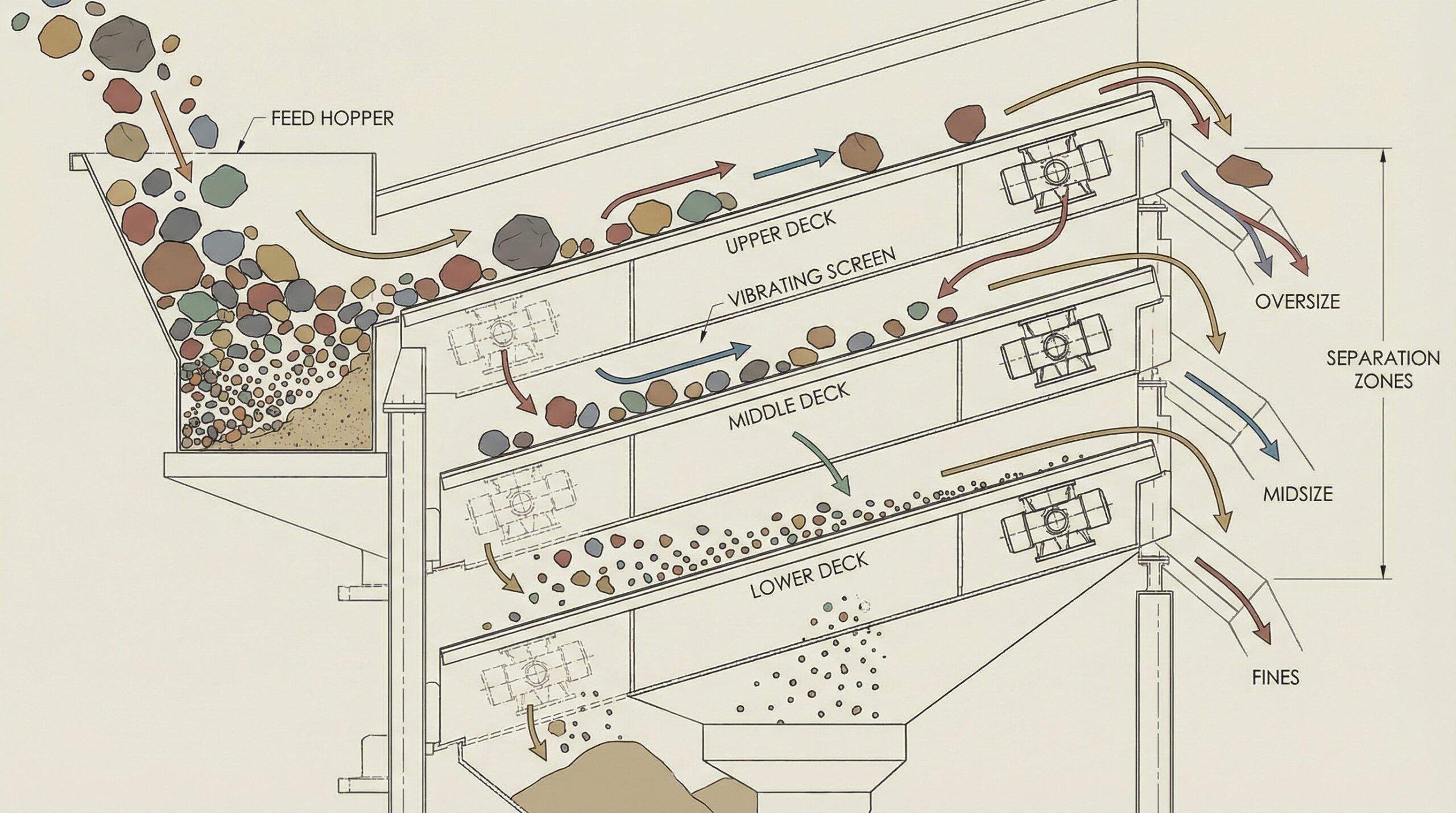 FEED HOPPER

UPPER DECK

VIBRATING SCREEN

MIDDLE DECK

LOWER DECK

OVERSIZE

SEPARATION ZONES

MIDSIZE

FINES