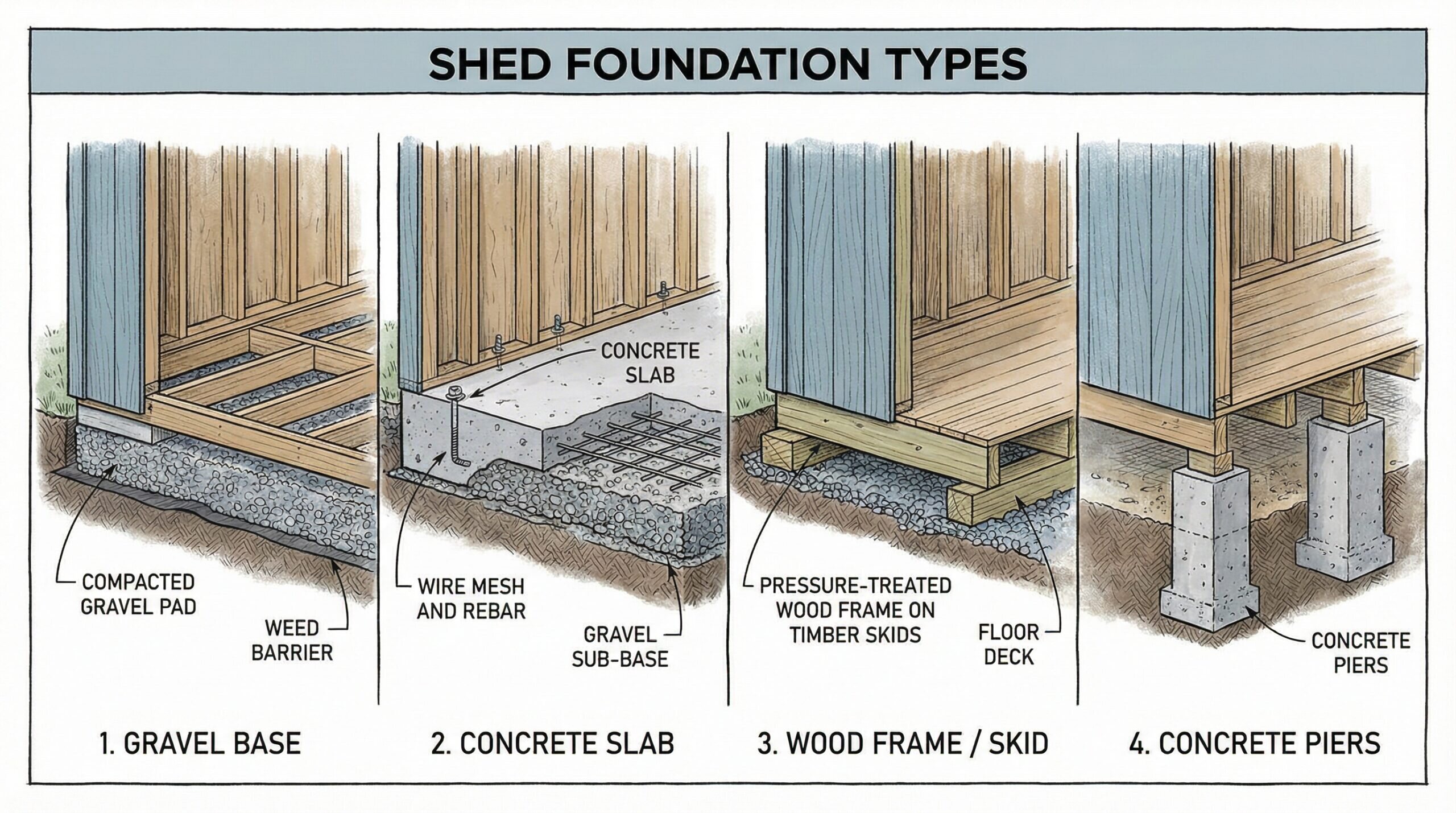 SHED FOUNDATION TYPES

COMPACTED GRAVEL PAD

WEED BARRIER

1. GRAVEL BASE

CONCRETE SLAB

WIRE MESH AND REBAR

GRAVEL SUB-BASE

2. CONCRETE SLAB

PRESSURE-TREATED WOOD FRAME ON TIMBER SKIDS

FLOOR DECK

3. WOOD FRAME / SKID

CONCRETE PIERS

4. CONCRETE PIERS